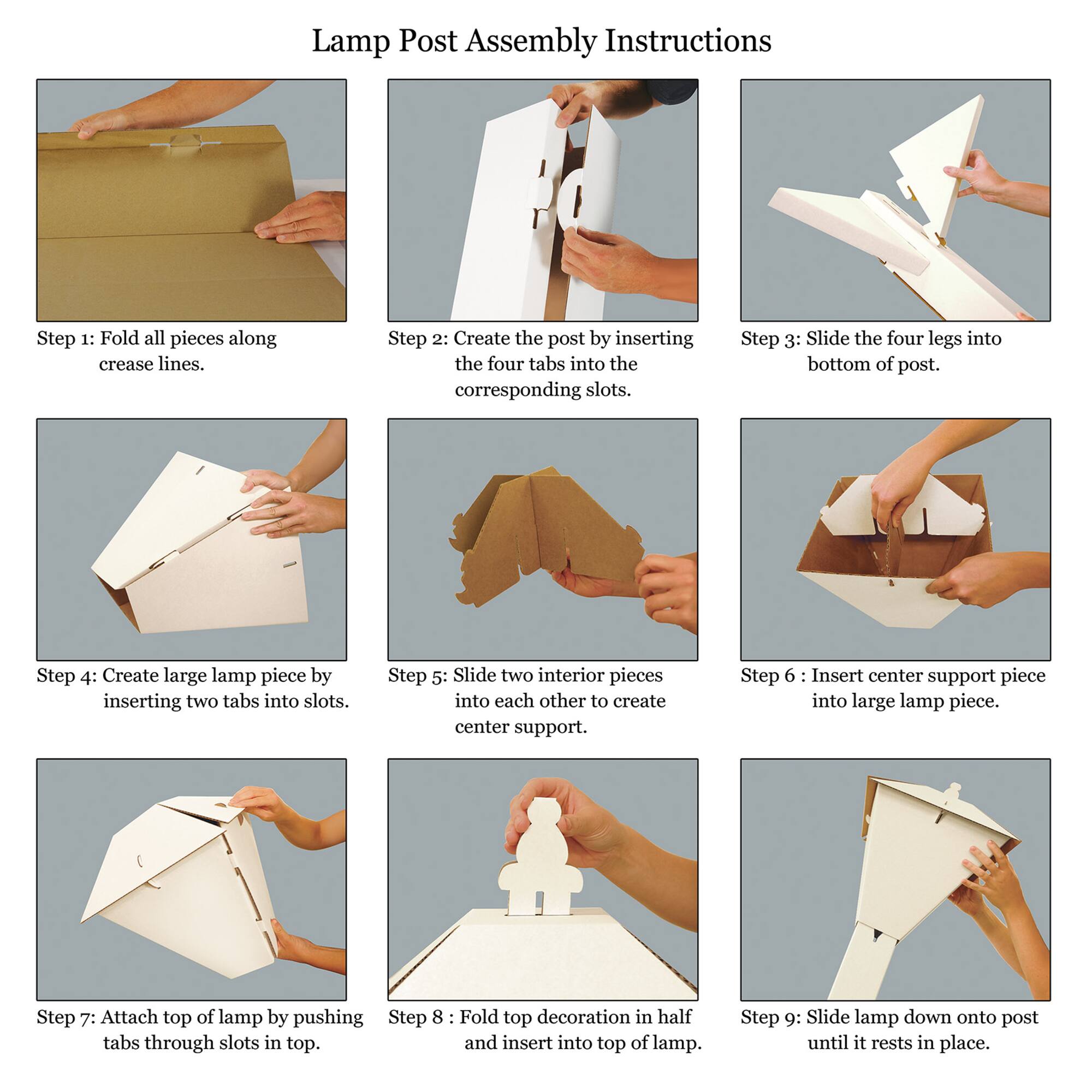 Lamp Post Assembly Instructions

Step 1: Fold all pieces along crease lines.

Step 2: Create the post by inserting the four tabs into the corresponding slots.

Step 3: Slide the four legs into bottom of post.

Step 4: Create large lamp piece by inserting two tabs into slots.

Step 5: Slide two interior pieces into each other to create center support.

Step 6 : Insert center support piece into large lamp piece.

Step 7: Attach top of lamp by pushing tabs through slots in top.

Step 8 : Fold top decoration in half and insert into top of lamp.

Step 9: Slide lamp down onto post until it rests in place.